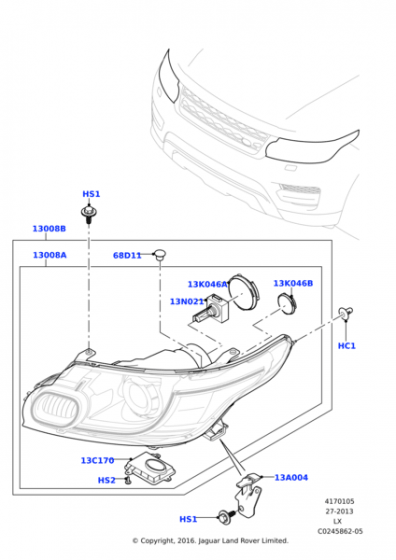 HS1

13008B

13008A

68D11

13K046A

13K046B

13N021

HC1

13C170

HS2

13A004

HS1

4170105
27-2013
LX
C0245862-05

© Copyright, 2016. Jaguar Land Rover Limited.