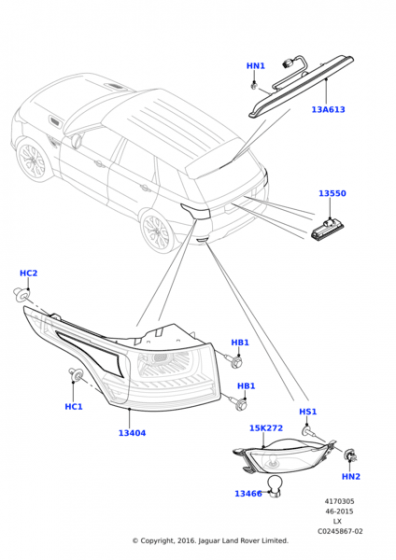 HN1

13A613

13550

HC2

HB1

HB1

HC1

13404

HS1

15K272

HN2

13466

4170305
46-2015
LX
C0245867-02

© Copyright, 2016. Jaguar Land Rover Limited.