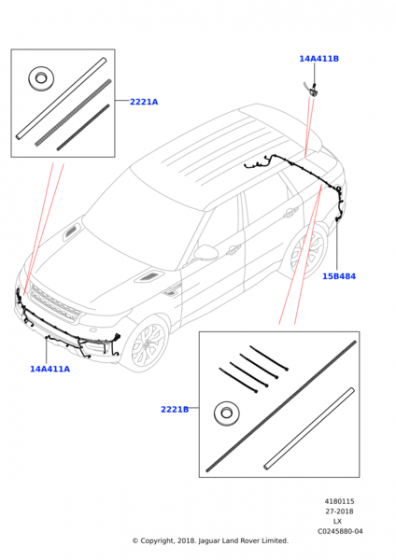 14A411B

2221A

15B484

14A411A

2221B

4180115
27-2018
LX
C0245880-04

© Copyright, 2018. Jaguar Land Rover Limited.