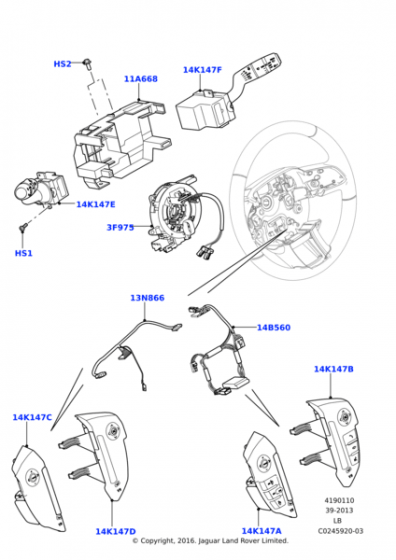 HS2
11A668
14K147F
14K147E
3F975
HS1
13N866
14B560
14K147B
14K147C
14K147D
14K147A
4190110
39-2013
LB
C0245920-03
© Copyright, 2016. Jaguar Land Rover Limited.