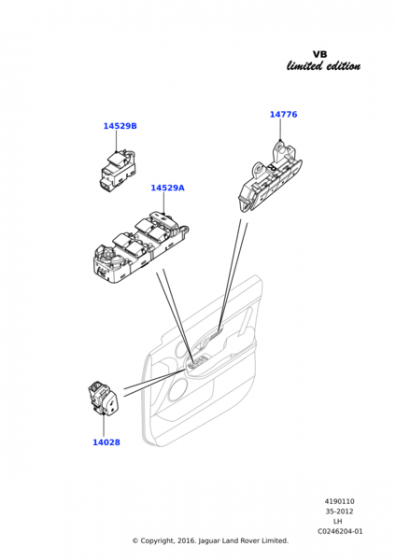 VB
limited edition

14529B

14776

14529A

14028

4190110
35-2012
LH
C0246204-01

© Copyright, 2016. Jaguar Land Rover Limited.