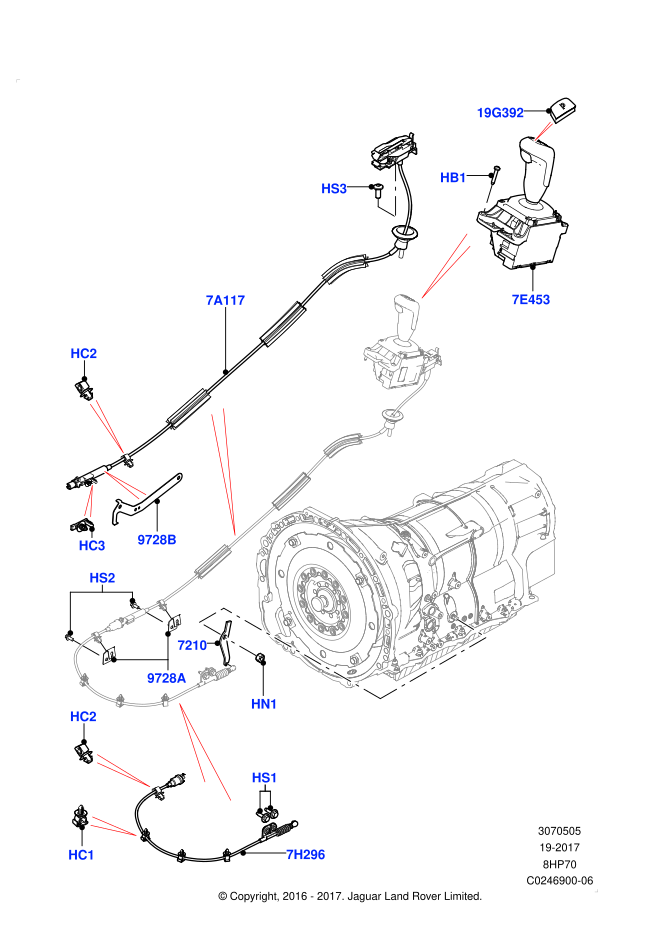 19G392
HB1
HS3
7E453
7A117
HC2
HC3
9728B
HS2
7210
9728A
HN1
HC2
HS1
HC1
7H296

3070505
19-2017
8HP70
C0246900-06

© Copyright, 2016 - 2017. Jaguar Land Rover Limited.