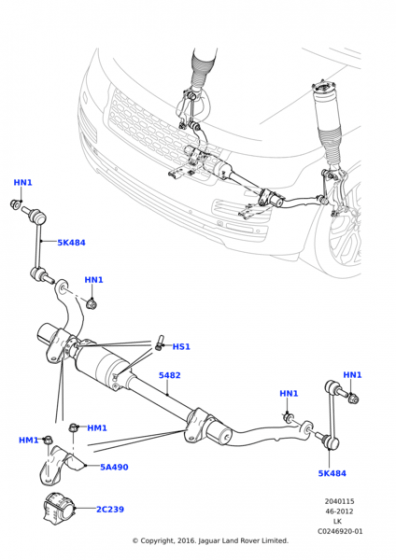 HN1

5K484

HN1

HS1

5482

HN1

HN1

HM1

HM1

5A490

5K484

2C239

2040115
46-2012
LK
C0246920-01

© Copyright, 2016. Jaguar Land Rover Limited.