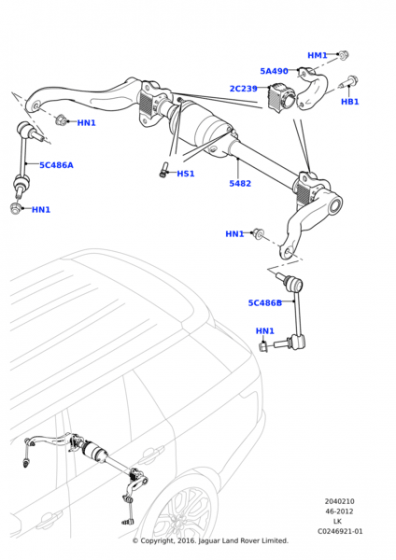 HM1
5A490
2C239
HB1
HN1
5C486A
HS1
5482
HN1
HN1
5C486B
HN1

2040210
46-2012
LK
C0246921-01
© Copyright, 2016. Jaguar Land Rover Limited.