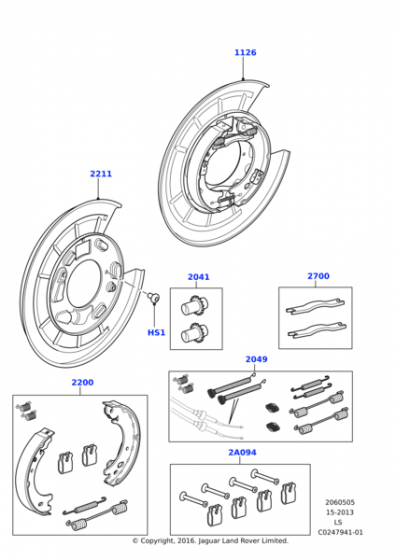 1126

2211

2041

2700

HS1

2049

2200

2A094

2060505
15-2013
LS
C0247941-01

© Copyright, 2016. Jaguar Land Rover Limited.