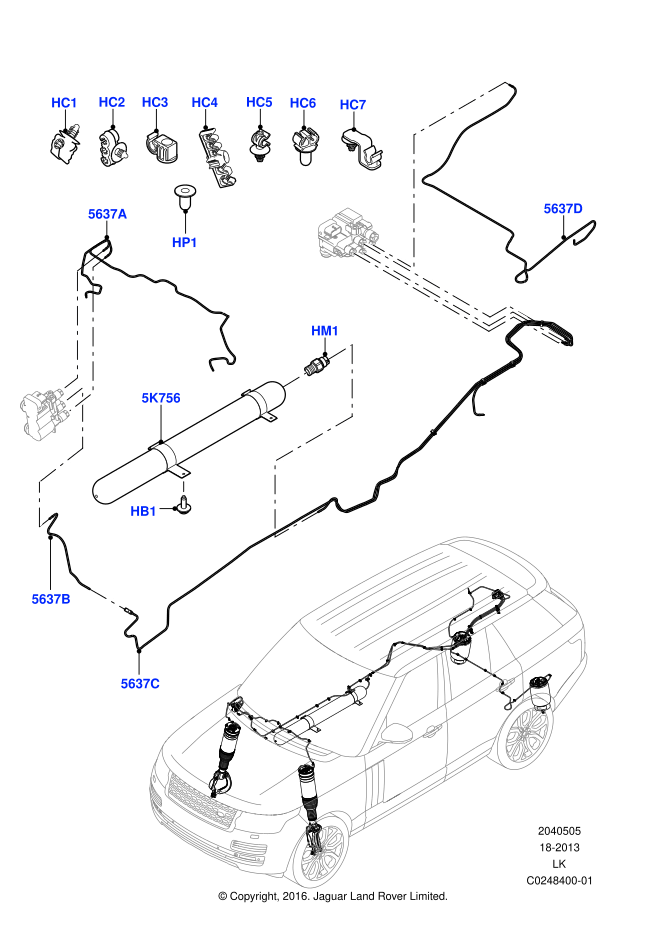 HC1
HC2
HC3
HC4
HC5
HC6
HC7

HP1

5637A

5637D

HM1

5K756

HB1

5637B

5637C

2040505
18-2013
LK
C0248400-01

© Copyright, 2016. Jaguar Land Rover Limited.