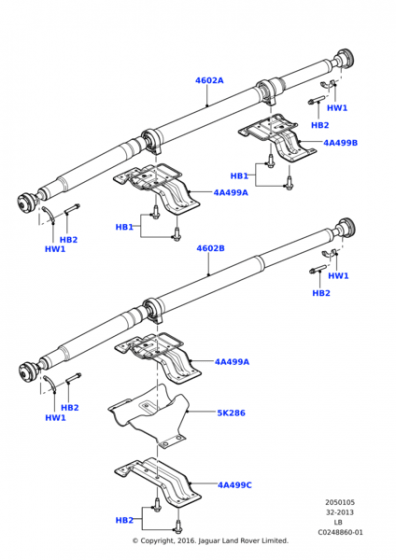 4602A

HW1

HB2

4A499B

HB1

4A499A

HB1

HB2

HW1

4602B

HW1

HB2

4A499A

HB2

HW1

5K286

4A499C

HB2

2050105
32-2013
LB
C0248860-01

© Copyright, 2016. Jaguar Land Rover Limited.