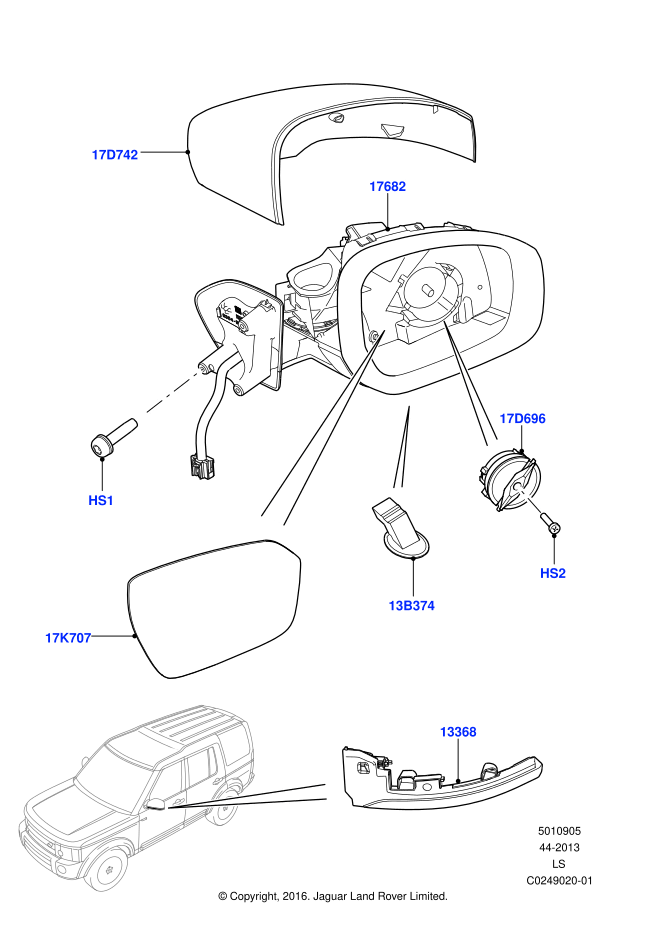 17D742

17682

17D696

HS1

HS2

13B374

17K707

13368

5010905
44-2013
LS
C0249020-01

© Copyright, 2016. Jaguar Land Rover Limited.