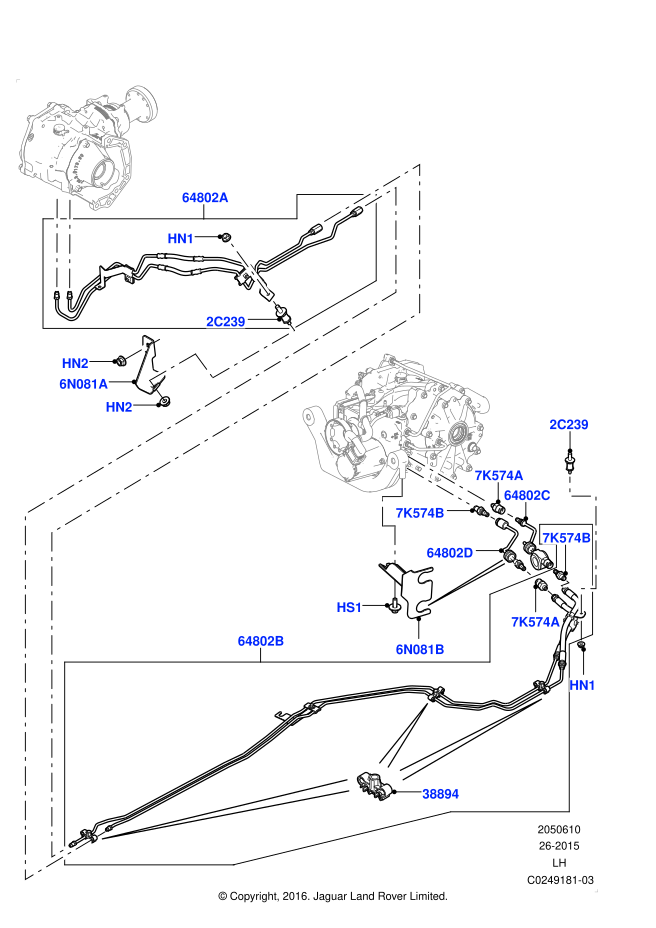 64802A
HN1
2C239
HN2
6N081A
HN2
2C239
7K574A
64802C
7K574B
7K574B
64802D
HS1
7K574A
6N081B
64802B
HN1
38894
2050610
26-2015
LH
C0249181-03
© Copyright, 2016. Jaguar Land Rover Limited.