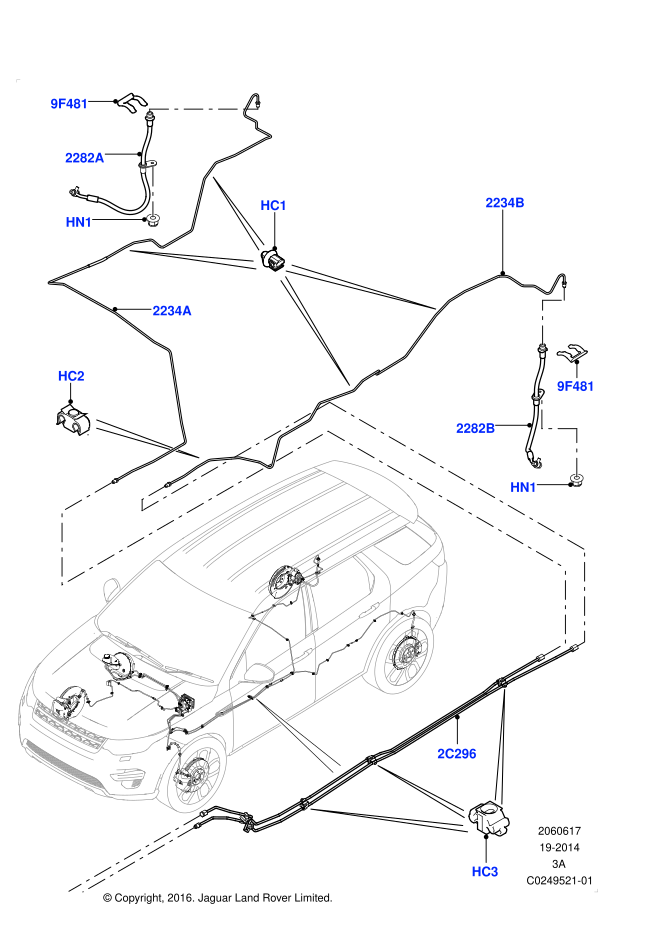 9F481
2282A
HN1
HC1
2234B
2234A
HC2
9F481
2282B
HN1
2C296
HC3
2060617
19-2014
3A
C0249521-01
© Copyright, 2016. Jaguar Land Rover Limited.