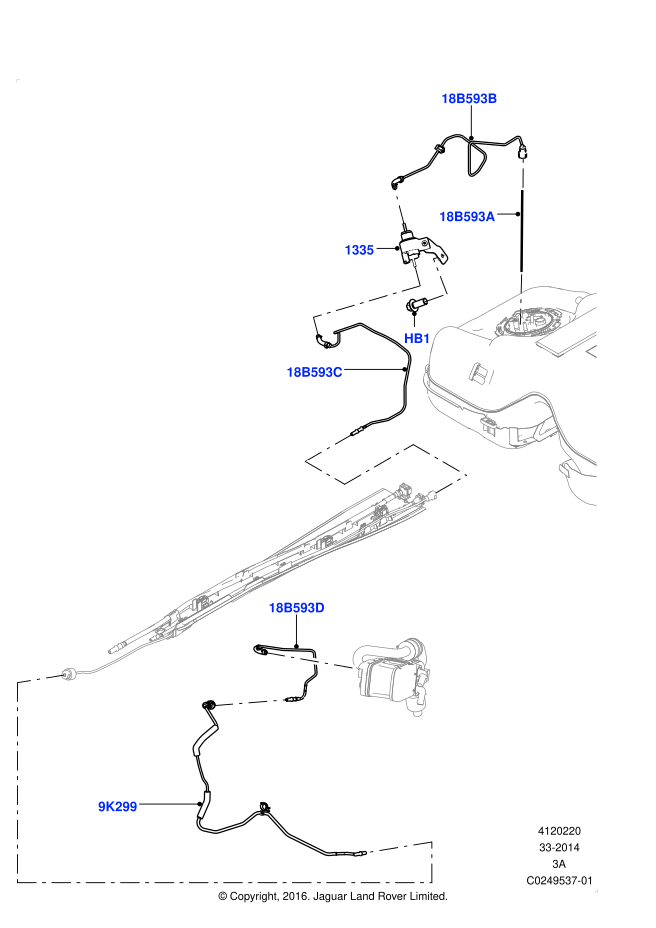 18B593B

18B593A

1335

HB1

18B593C

18B593D

9K299

4120220
33-2014
3A
C0249537-01

© Copyright, 2016. Jaguar Land Rover Limited.