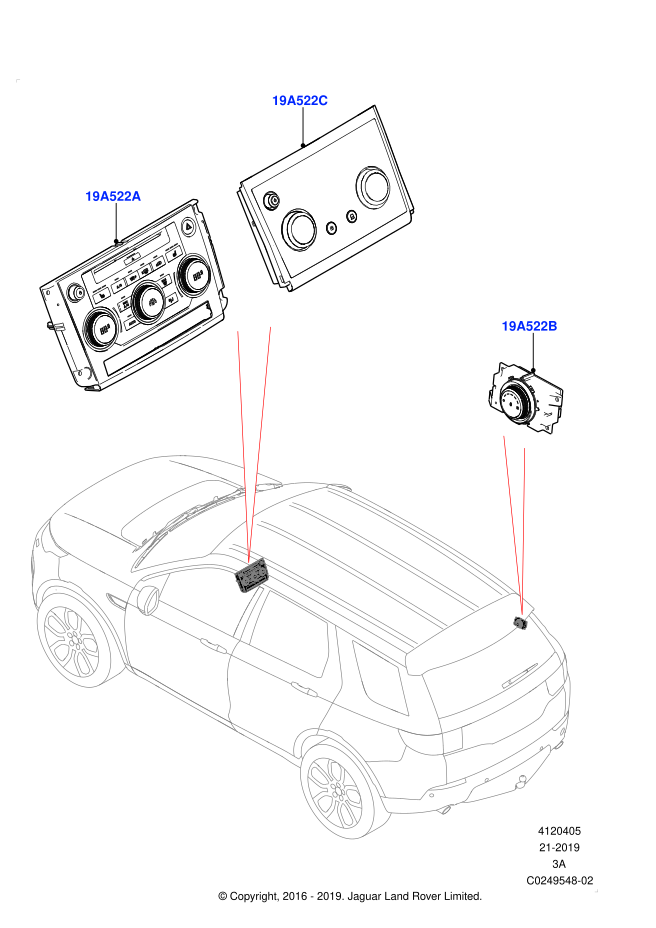 19A522C

19A522A

19A522B

4120405
21-2019
3A
C0249548-02

© Copyright, 2016 - 2019. Jaguar Land Rover Limited.