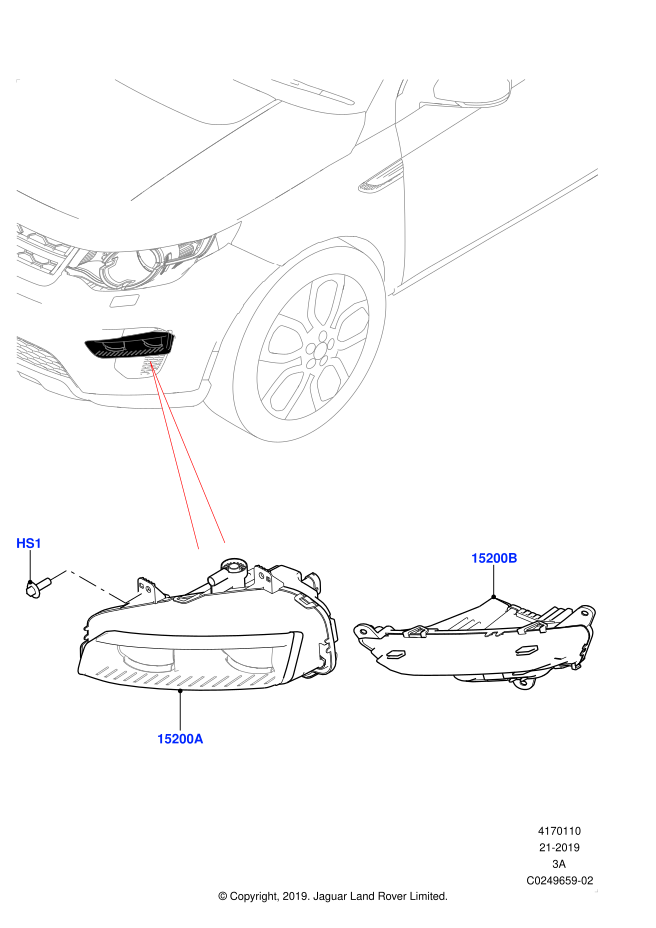 HS1

15200B

15200A

4170110
21-2019
3A
C0249659-02

© Copyright, 2019. Jaguar Land Rover Limited.