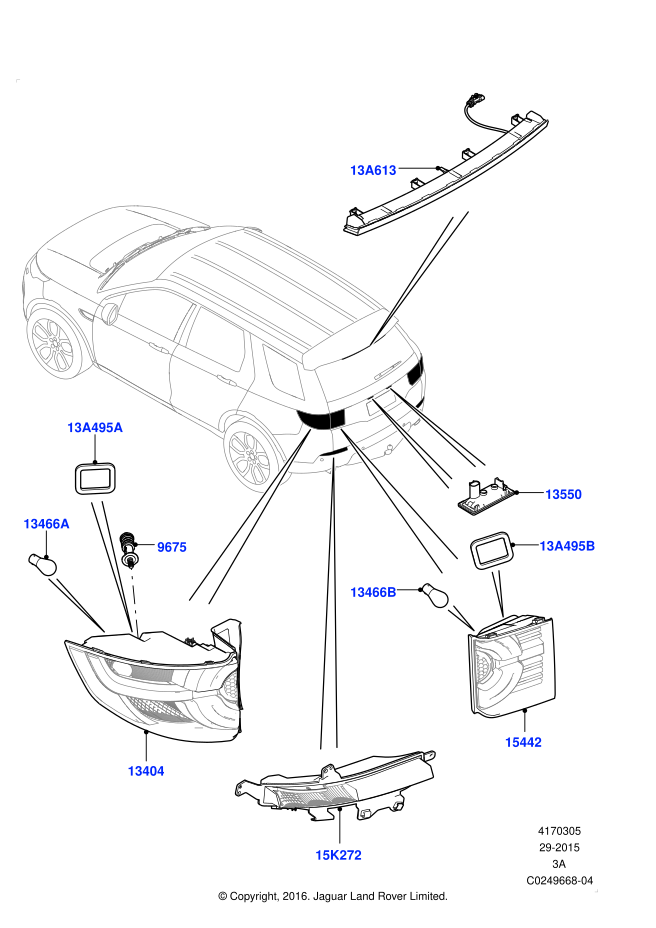 13A613

13A495A

13466A

9675

13550

13A495B

13466B

13404

15442

15K272

4170305
29-2015
3A
C0249668-04

© Copyright, 2016. Jaguar Land Rover Limited.