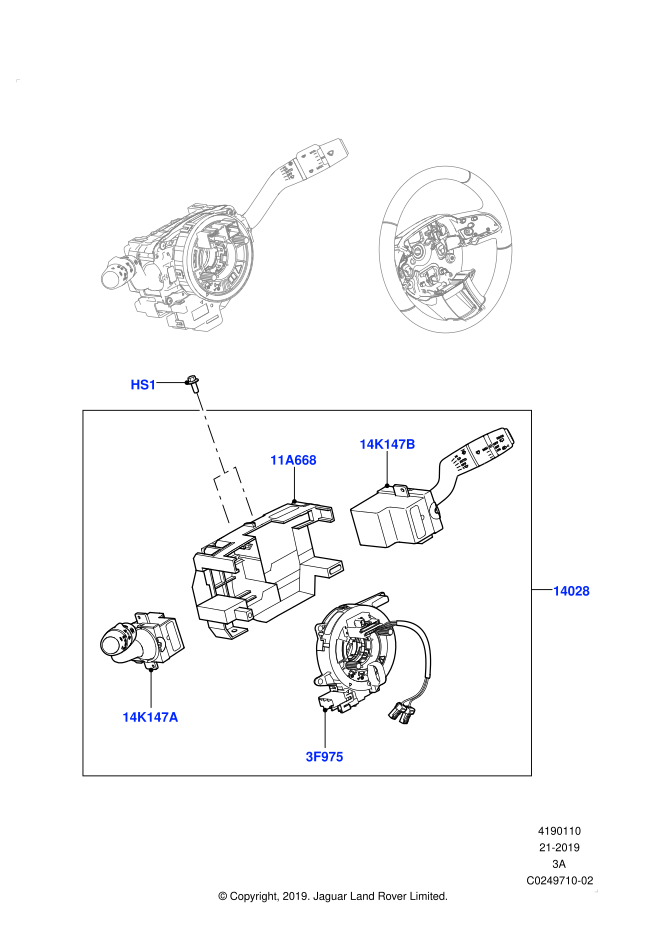 HS1

11A668

14K147B

14028

14K147A

3F975

4190110
21-2019
3A
C0249710-02

© Copyright, 2019. Jaguar Land Rover Limited.