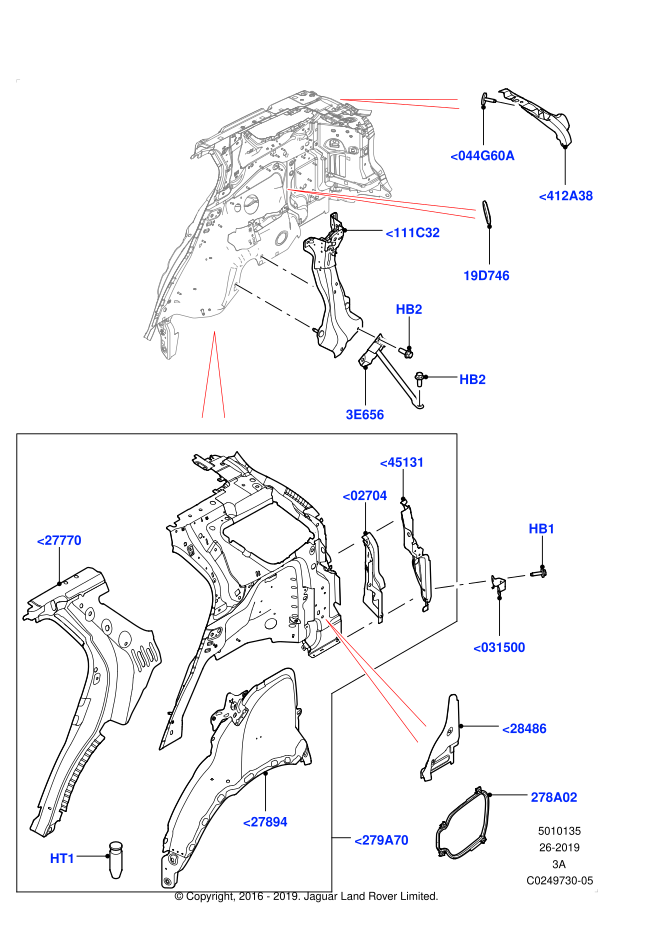 <044G60A
<412A38
<111C32
19D746
HB2
HB2
3E656
<45131
<02704
<27770
HB1
<031500
<28486
278A02
<27894
<279A70
HT1
5010135
26-2019
3A
C0249730-05
© Copyright, 2016 - 2019. Jaguar Land Rover Limited.