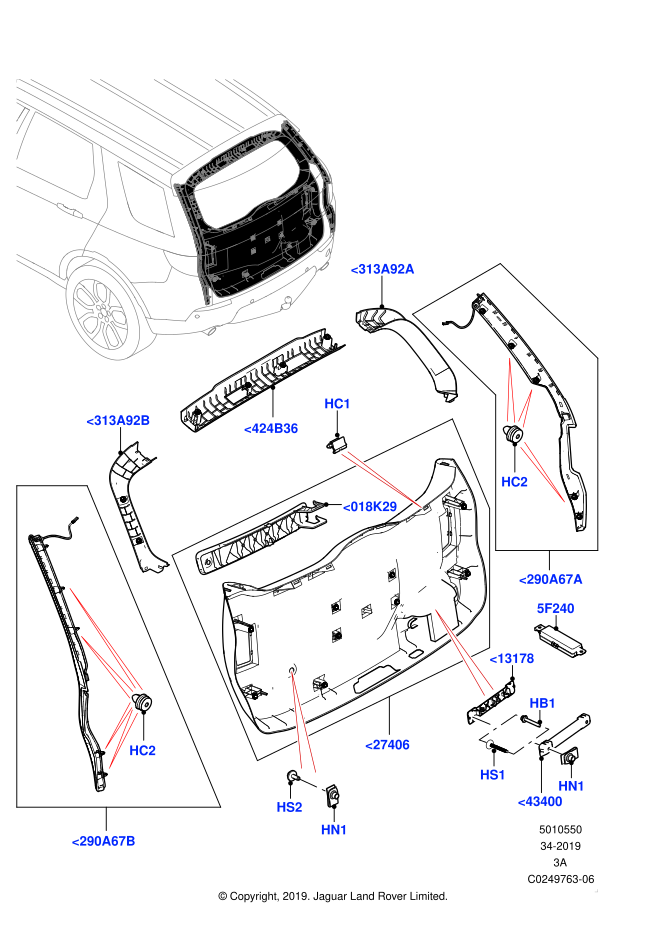 <313A92A

<424B36

HC1

<313A92B

HC2

<018K29

<290A67A

5F240

<13178

HB1

HC2

<27406

HS1

HN1

<43400

HS2

HN1

<290A67B

5010550
34-2019
3A
C0249763-06

© Copyright, 2019. Jaguar Land Rover Limited.