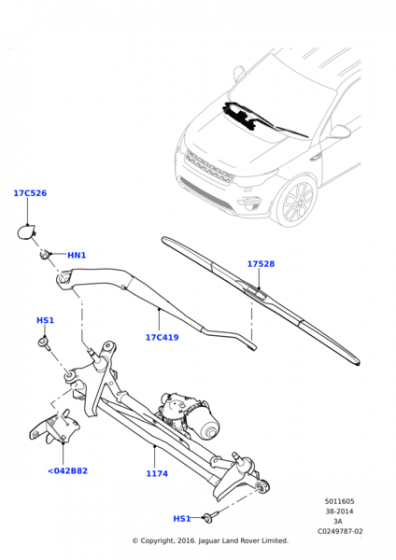 17C526

HN1

17528

HS1

17C419

<042B82

1174

HS1

5011605
38-2014
3A
C0249787-02

© Copyright, 2016. Jaguar Land Rover Limited.