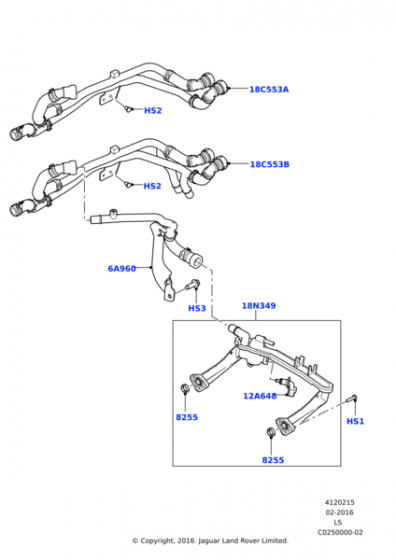 18C553A
HS2
18C553B
HS2
6A960
HS3
18N349
12A648
8255
HS1
8255
4120215
02-2016
LS
C0250000-02
© Copyright, 2016. Jaguar Land Rover Limited.