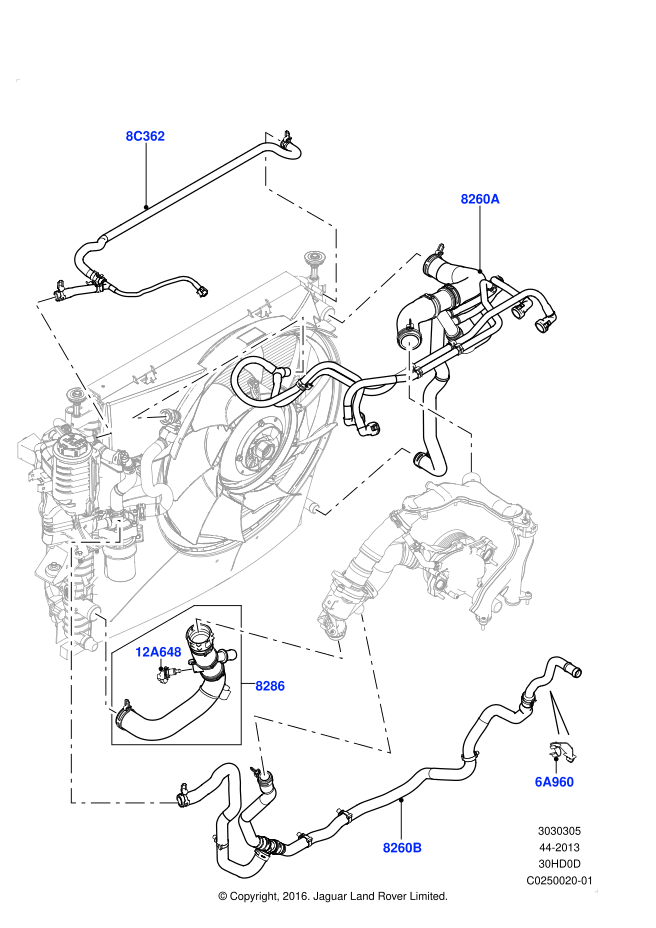 8C362

8260A

12A648

8286

6A960

8260B

3030305
44-2013
30HD0D
C0250020-01

© Copyright, 2016. Jaguar Land Rover Limited.