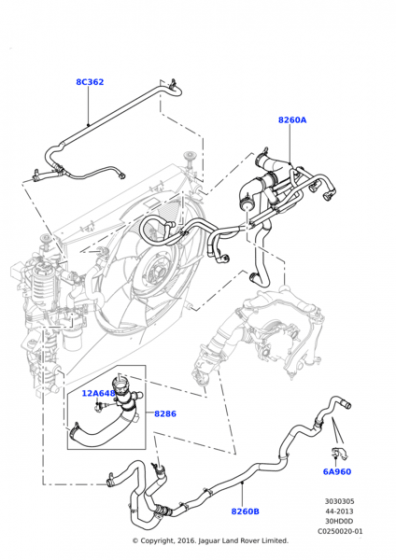 8C362

8260A

12A648

8286

6A960

8260B

3030305
44-2013
30HD0D
C0250020-01

© Copyright, 2016. Jaguar Land Rover Limited.