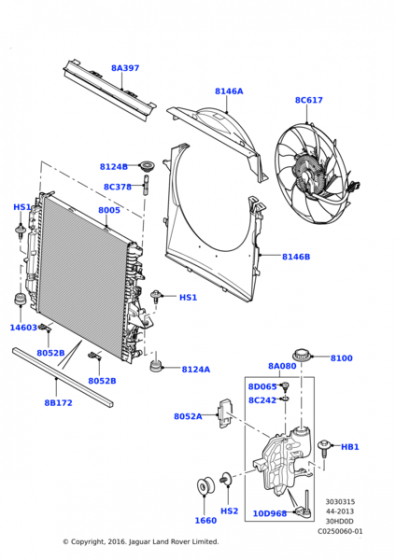 8A397
8146A
8C617
8124B
8C378
HS1
8005
8146B
HS1
14603
8052B
8052B
8124A
8B172
8A080
8100
8D065
8C242
8052A
HB1
1660
HS2
10D968
3030315
44-2013
30HD0D
C0250060-01
© Copyright, 2016. Jaguar Land Rover Limited.