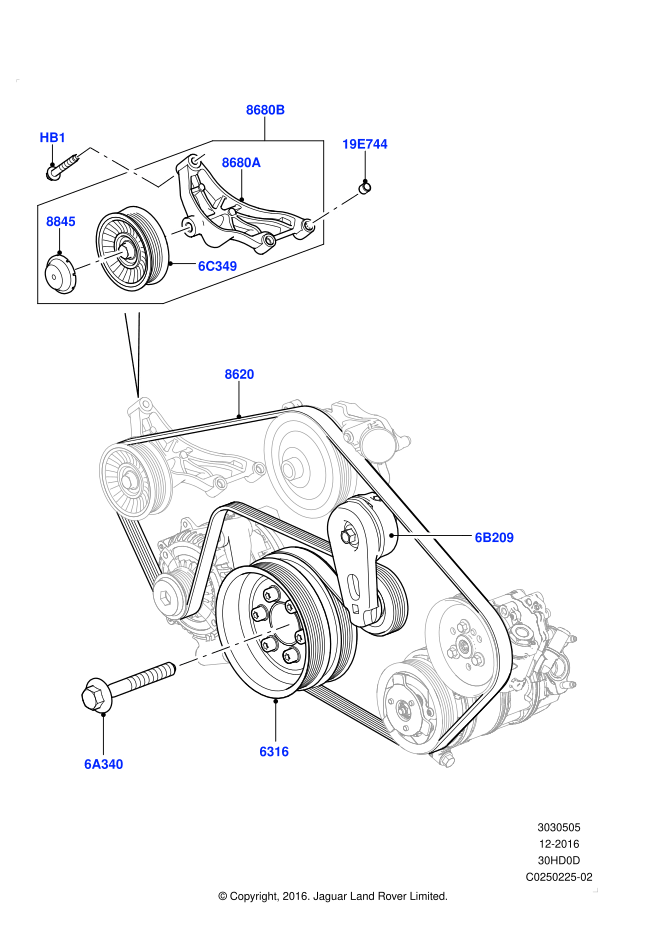 8680B

HB1

19E744

8680A

8845

6C349

8620

6B209

6A340

6316

3030505
12-2016
30HD0D
C0250225-02

© Copyright, 2016. Jaguar Land Rover Limited.