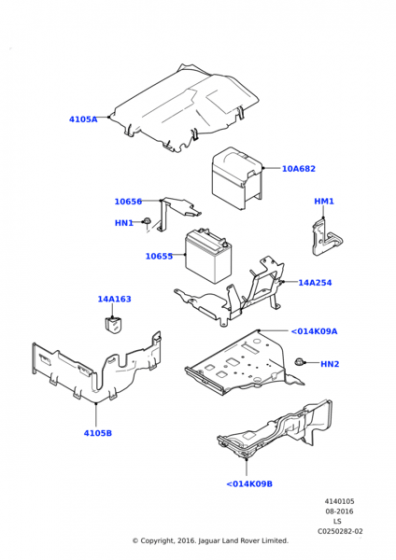 4105A

10A682

10656

HM1

HN1

10655

14A254

14A163

<014K09A

HN2

4105B

<014K09B

4140105
08-2016
LS
C0250282-02

© Copyright, 2016. Jaguar Land Rover Limited.