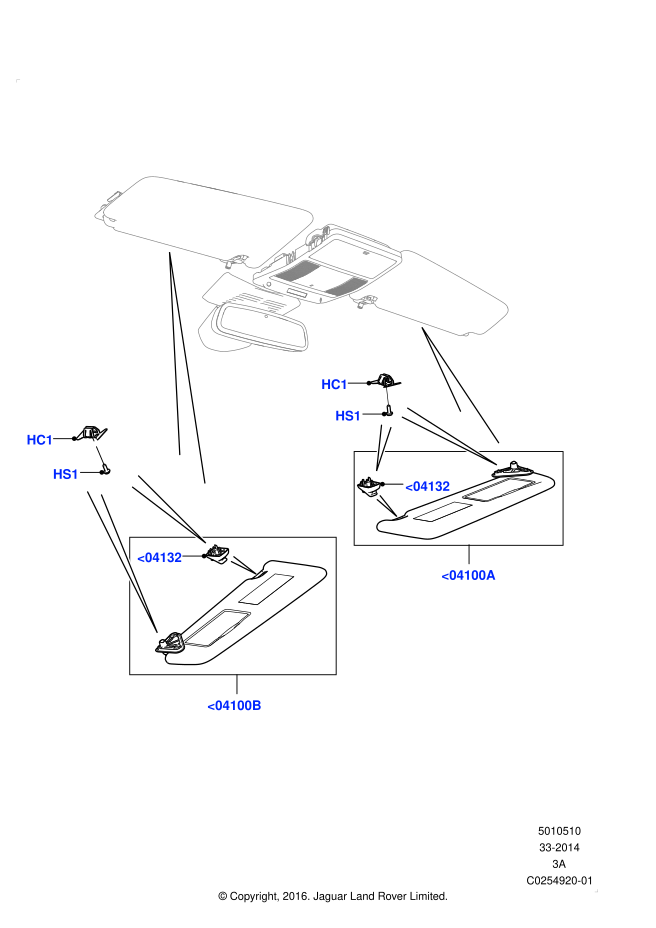 HC1
HS1
<04132
<04100A
HC1
HS1
<04132
<04100B

5010510
33-2014
3A
C0254920-01

© Copyright, 2016. Jaguar Land Rover Limited.