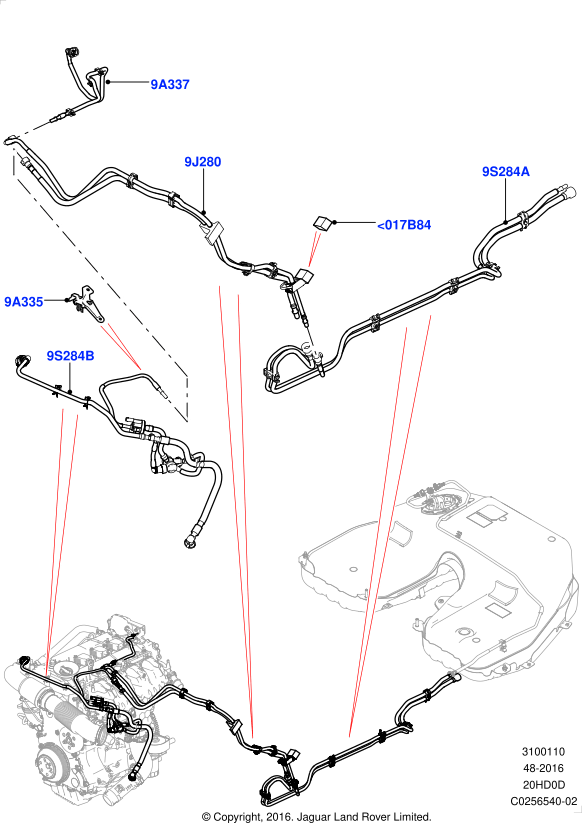 9A337

9J280

9S284A

<017B84

9A335

9S284B

3100110
48-2016
20HD0D
C0256540-02

© Copyright, 2016. Jaguar Land Rover Limited.