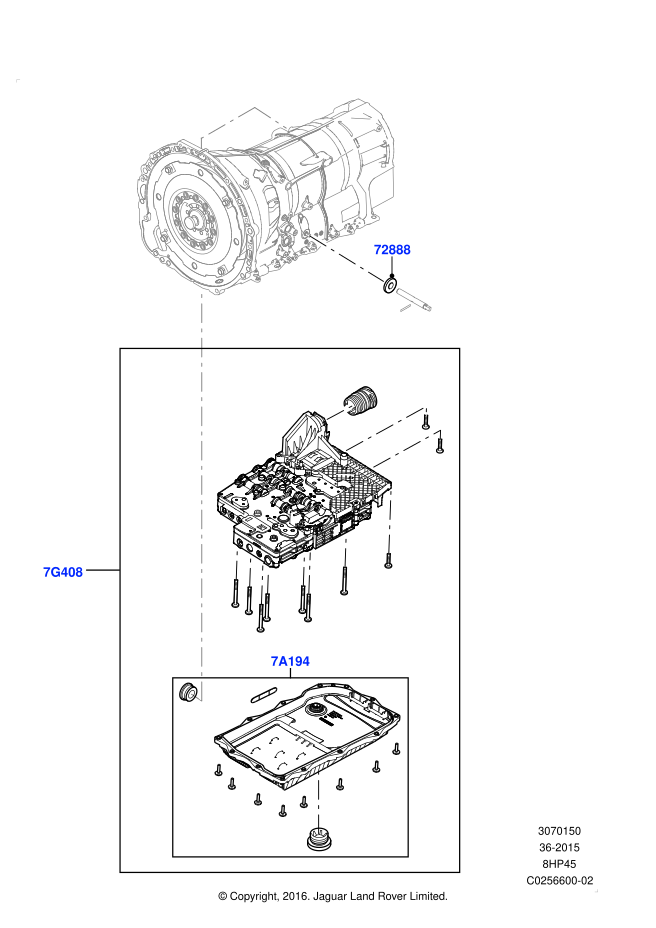 72888

7G408

7A194

3070150
36-2015
8HP45
C0256600-02

© Copyright, 2016. Jaguar Land Rover Limited.