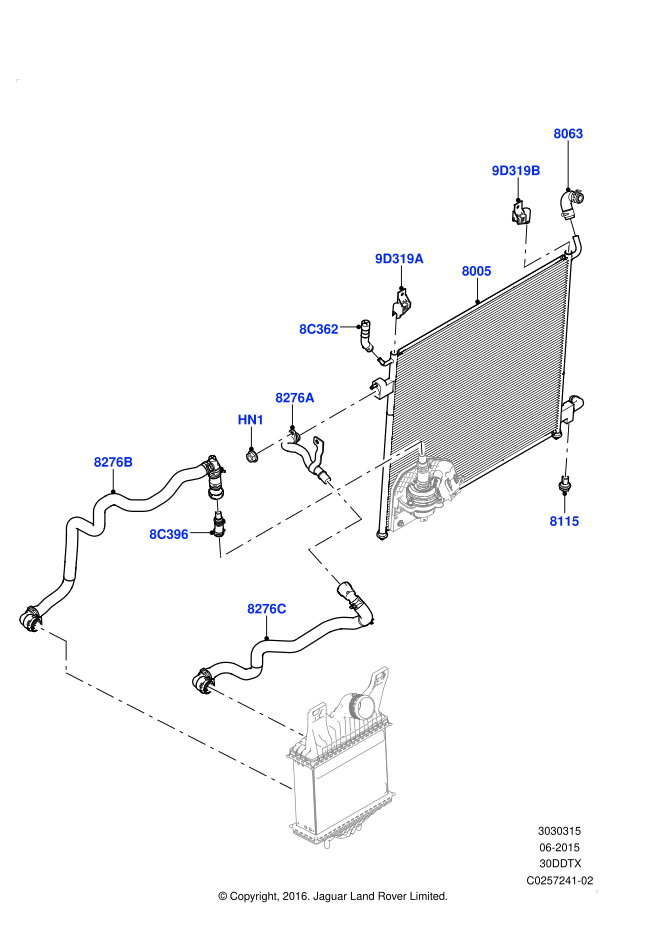 8063

9D319B

9D319A

8005

8C362

8276A

HN1

8276B

8C396

8115

8276C

3030315
06-2015
30DDTX
C0257241-02

© Copyright, 2016. Jaguar Land Rover Limited.