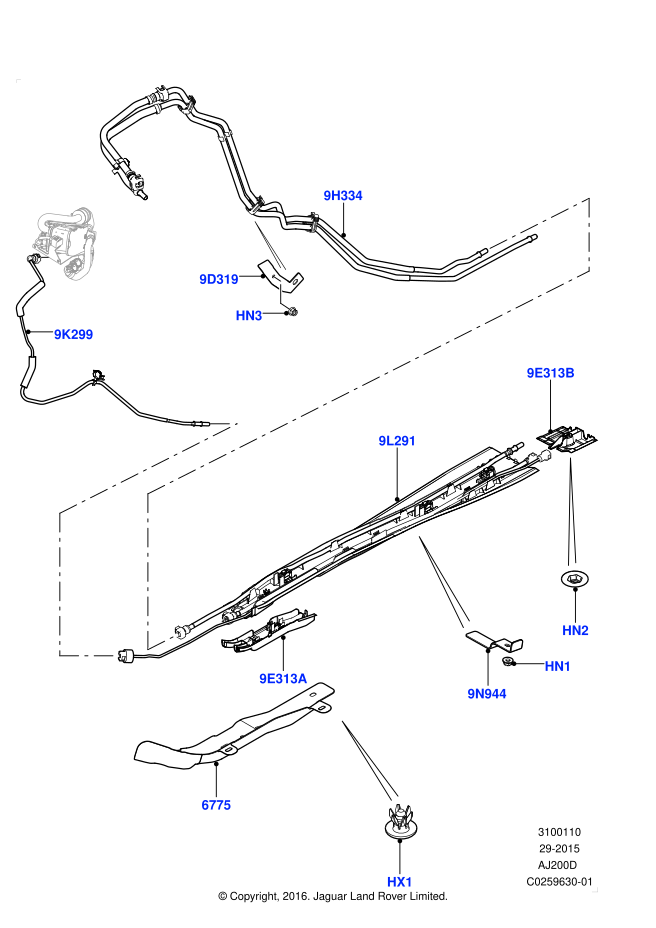 9H334

9D319

HN3

9K299

9E313B

9L291

HN2

9E313A

HN1

9N944

6775

HX1

3100110
29-2015
AJ200D
C0259630-01

© Copyright, 2016. Jaguar Land Rover Limited.