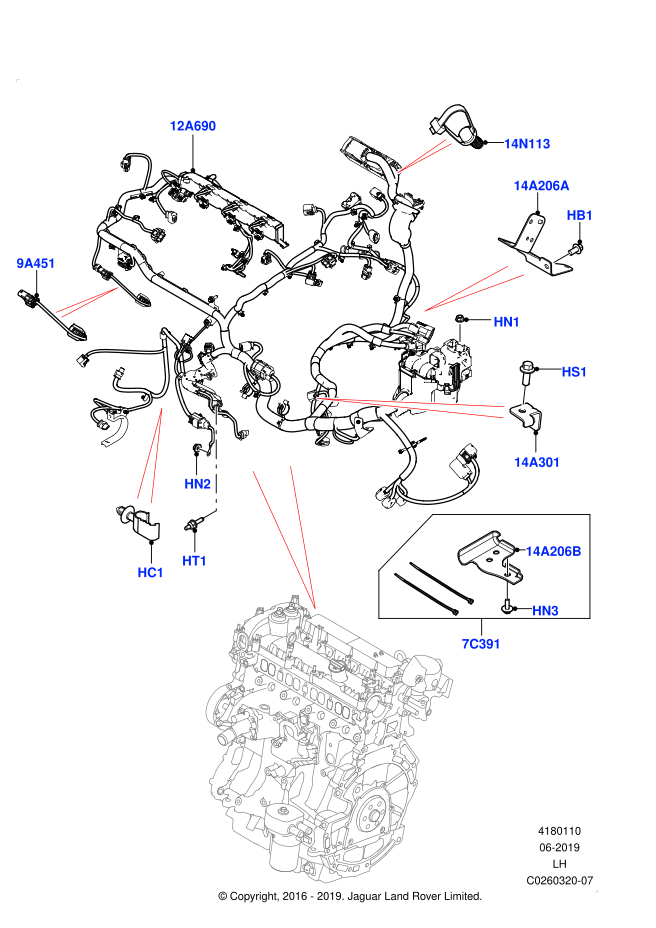 12A690

14N113

14A206A

HB1

9A451

HN1

HS1

14A301

HN2

HC1

HT1

14A206B

HN3

7C391

4180110
06-2019
LH
C0260320-07

© Copyright, 2016 - 2019. Jaguar Land Rover Limited.