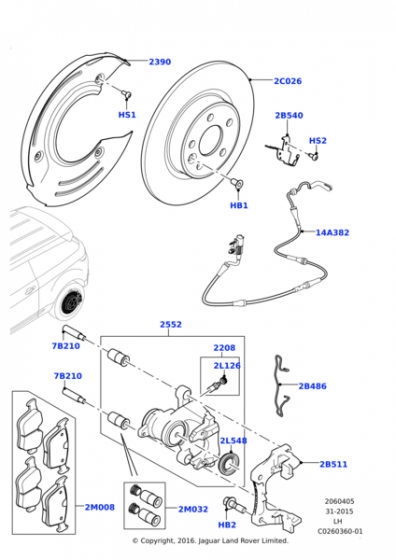 2390
2C026
HS1
2B540
HS2
HB1
14A382
2552
7B210
2208
2L126
7B210
2B486
2L548
2B511
2M008
2M032
HB2
2060405
31-2015
LH
C0260360-01
© Copyright, 2016. Jaguar Land Rover Limited.