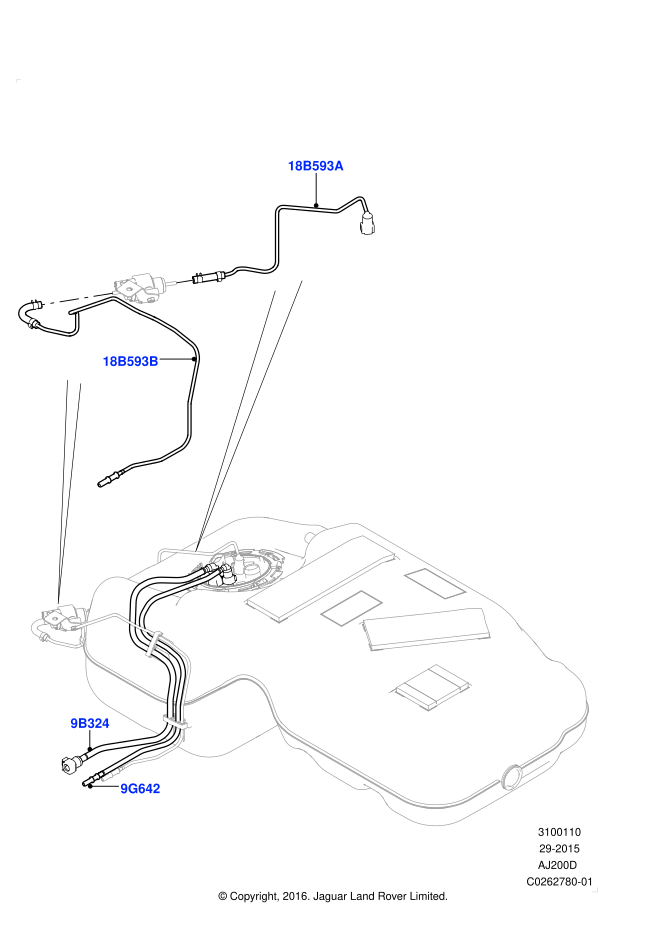 18B593A

18B593B

9B324

9G642

3100110
29-2015
AJ200D
C0262780-01

© Copyright, 2016. Jaguar Land Rover Limited.