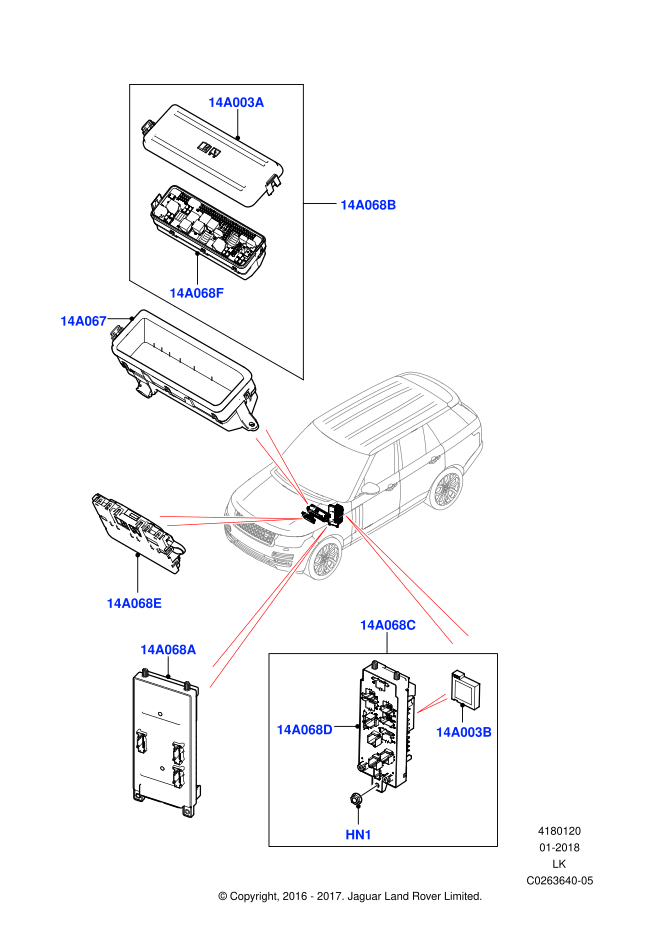 14A003A

14A068B

14A068F

14A067

14A068E

14A068A

14A068C

14A068D

14A003B

HN1

4180120
01-2018
LK
C0263640-05

© Copyright, 2016 - 2017. Jaguar Land Rover Limited.