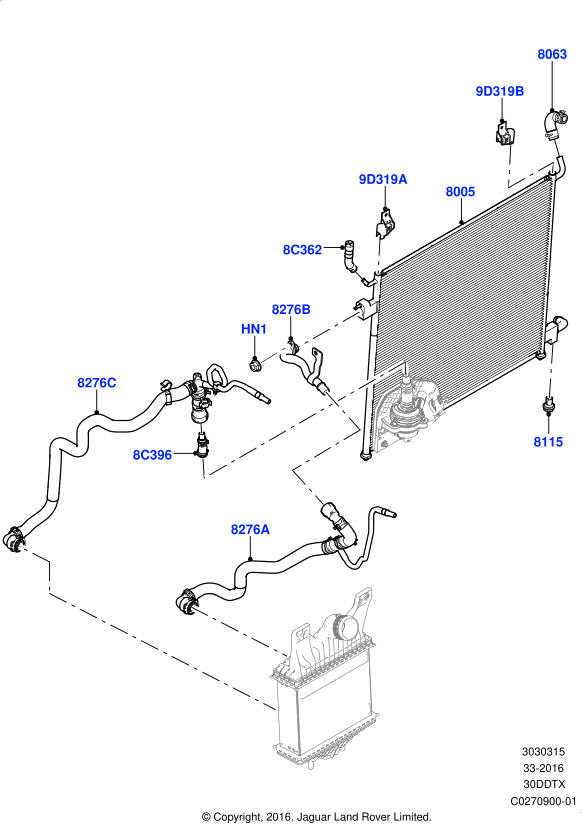 8063
9D319B
9D319A
8005
8C362
8276B
HN1
8276C
8C396
8115
8276A
3030315
33-2016
30DDTX
C0270900-01
© Copyright, 2016. Jaguar Land Rover Limited.