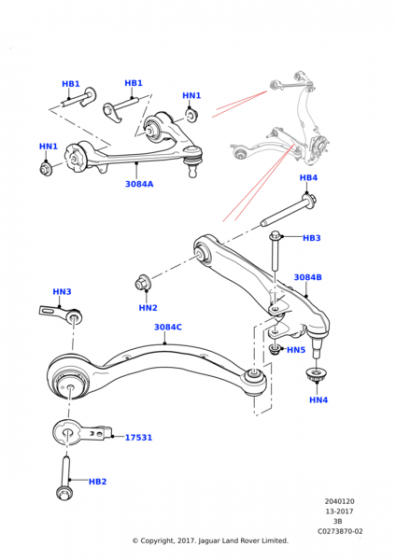 HB1
HB1
HN1
HN1
3084A
HB4
HB3
3084B
HN2
HN3
3084C
HN5
HN4
17531
HB2

2040120
13-2017
3B
C0273870-02

© Copyright, 2017. Jaguar Land Rover Limited.