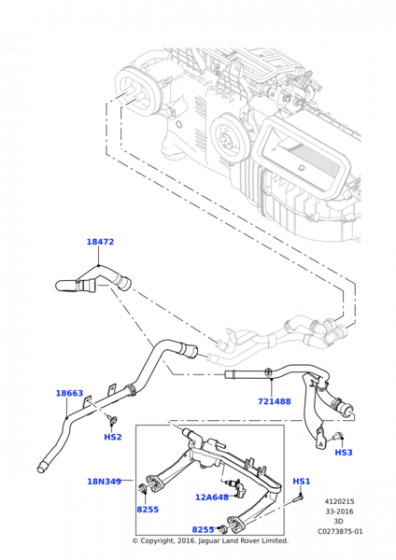 18472

18663

721488

HS2

HS3

18N349

HS1

12A648

8255

8255

4120215
33-2016
3D
C0273875-01

© Copyright, 2016. Jaguar Land Rover Limited.