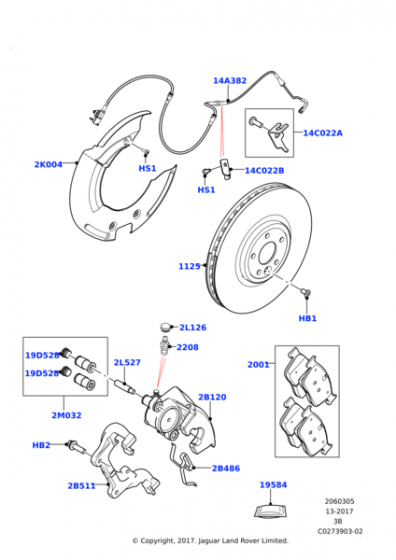 14A382
14C022A
2K004
HS1
14C022B
HS1
1125
HB1
2L126
2208
19D528
19D528
2L527
2001
2B120
2M032
HB2
2B486
2B511
19584
2060305
13-2017
3B
C0273903-02
© Copyright, 2017. Jaguar Land Rover Limited.