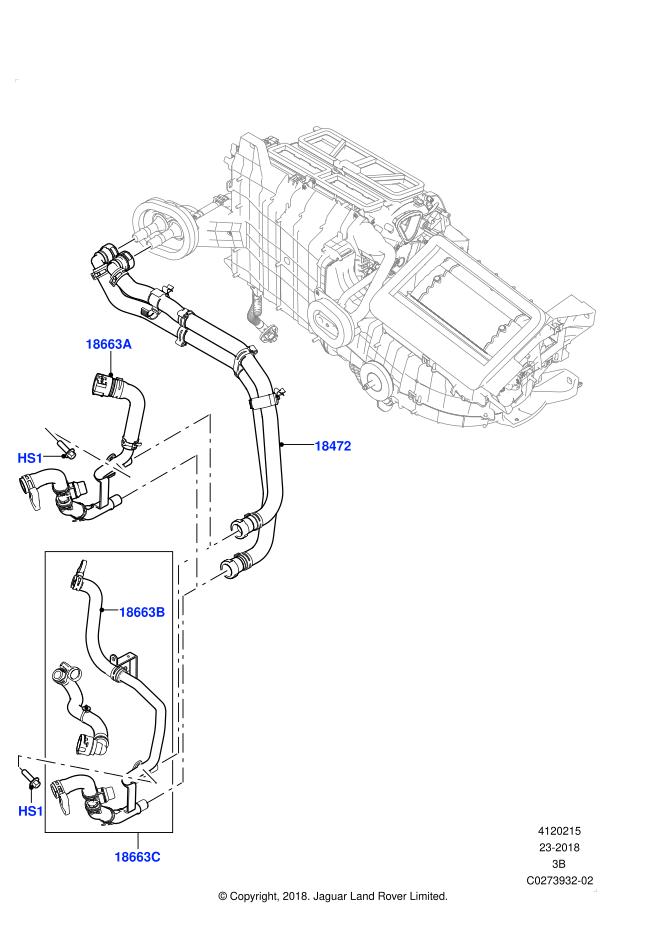 18663A

HS1

18472

18663B

HS1

18663C

4120215
23-2018
3B
C0273932-02

© Copyright, 2018. Jaguar Land Rover Limited.