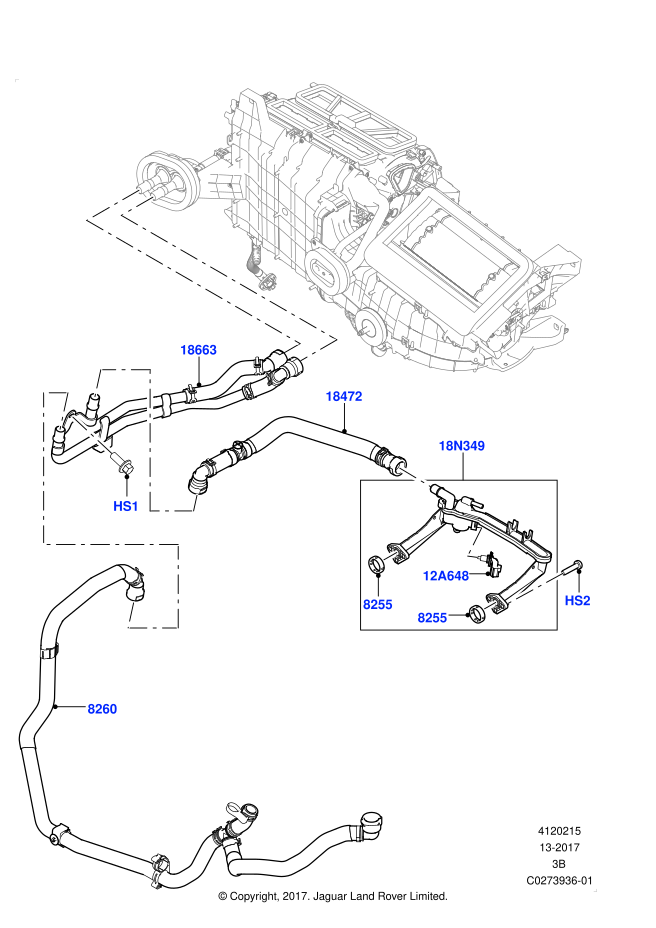 18663
18472
18N349
HS1
12A648
8255
8255
HS2
8260
4120215
13-2017
3B
C0273936-01
© Copyright, 2017. Jaguar Land Rover Limited.