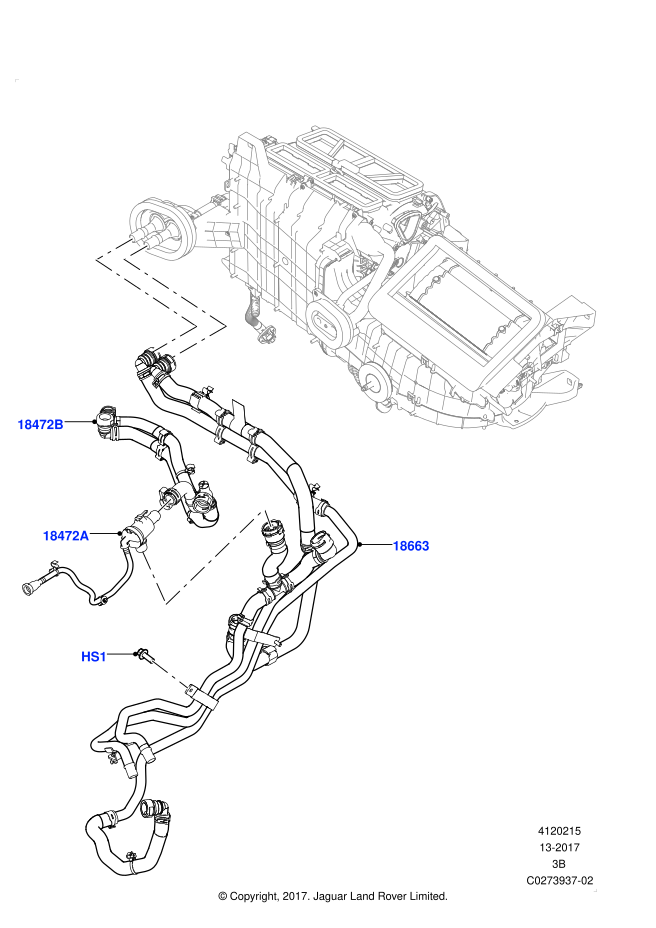 18472B

18472A

18663

HS1

4120215
13-2017
3B
C0273937-02

© Copyright, 2017. Jaguar Land Rover Limited.