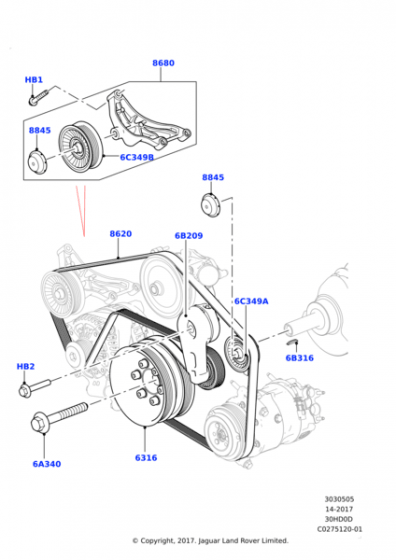 8680
HB1
8845
6C349B
8845
8620
6B209
6C349A
6B316
HB2
6A340
6316
3030505
14-2017
30HD0D
C0275120-01
© Copyright, 2017. Jaguar Land Rover Limited.