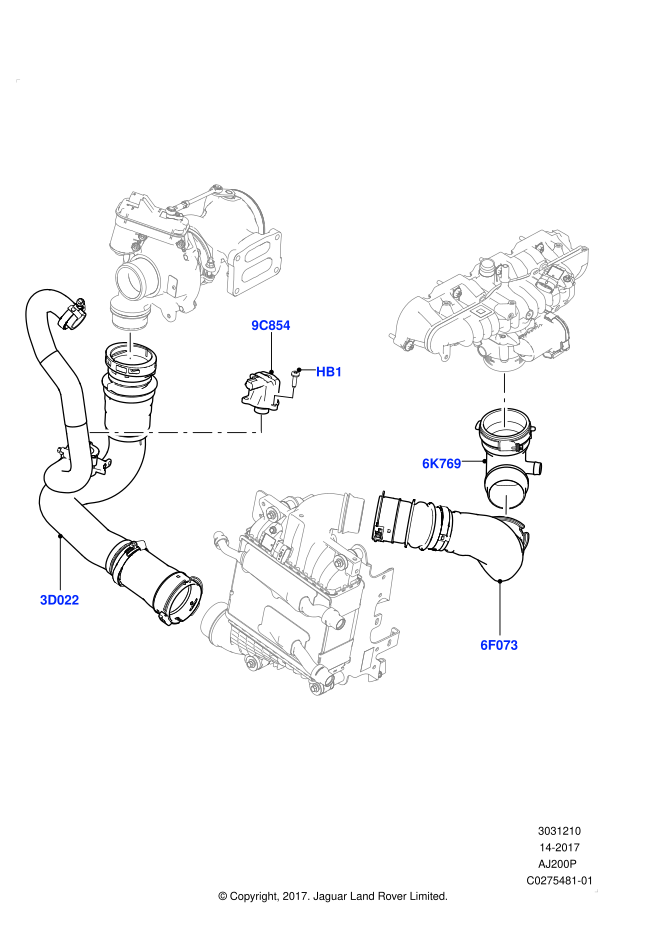 9C854

HB1

6K769

3D022

6F073

3031210
14-2017
AJ200P
C0275481-01

© Copyright, 2017. Jaguar Land Rover Limited.