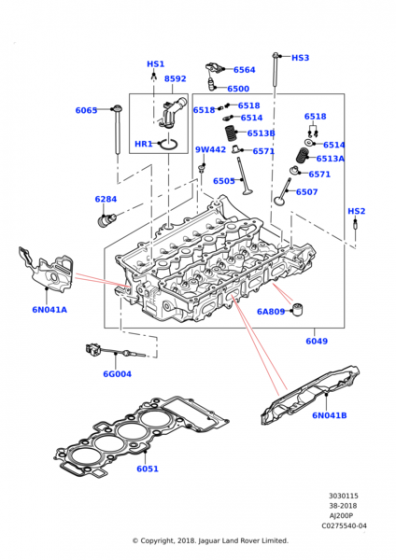 HS1
8592
6564
HS3
6500
6065
6518
6518
6514
6518
6513B
HR1
9W442
6571
6514
6513A
6505
6571
6507
6284
HS2
6N041A
6A809
6049
6G004
6N041B
6051
3030115
38-2018
AJ200P
C0275540-04
© Copyright, 2018. Jaguar Land Rover Limited.