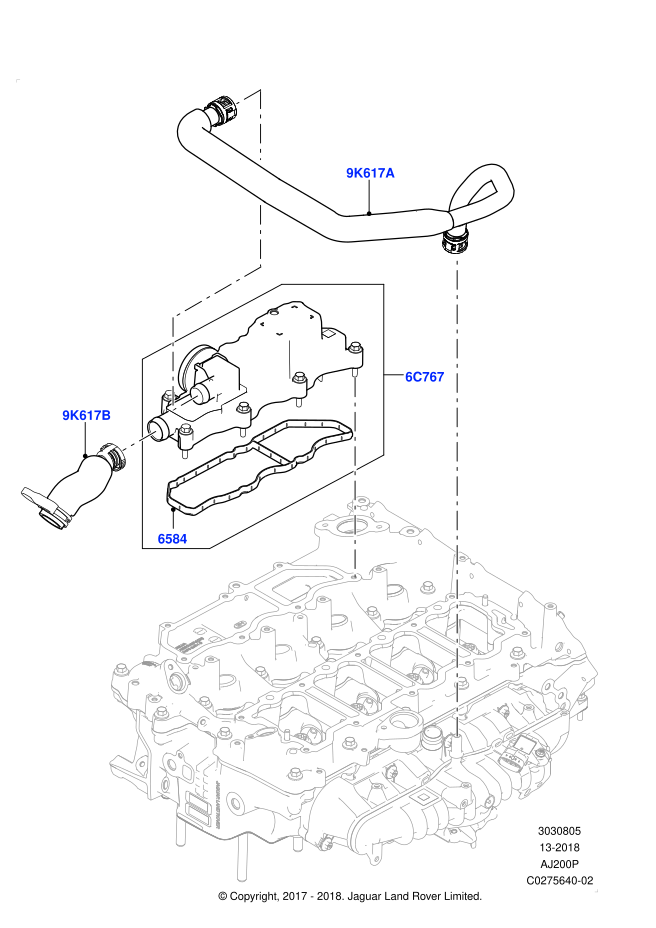 9K617A

6C767

9K617B

6584

3030805
13-2018
AJ200P
C0275640-02

© Copyright, 2017 - 2018. Jaguar Land Rover Limited.