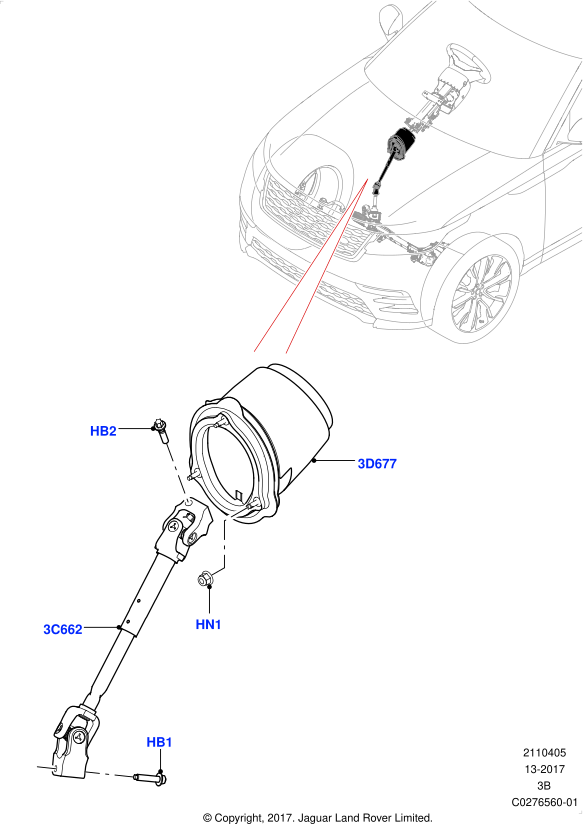 HB2
3D677
HN1
3C662
HB1
2110405
13-2017
3B
C0276560-01
© Copyright, 2017. Jaguar Land Rover Limited.