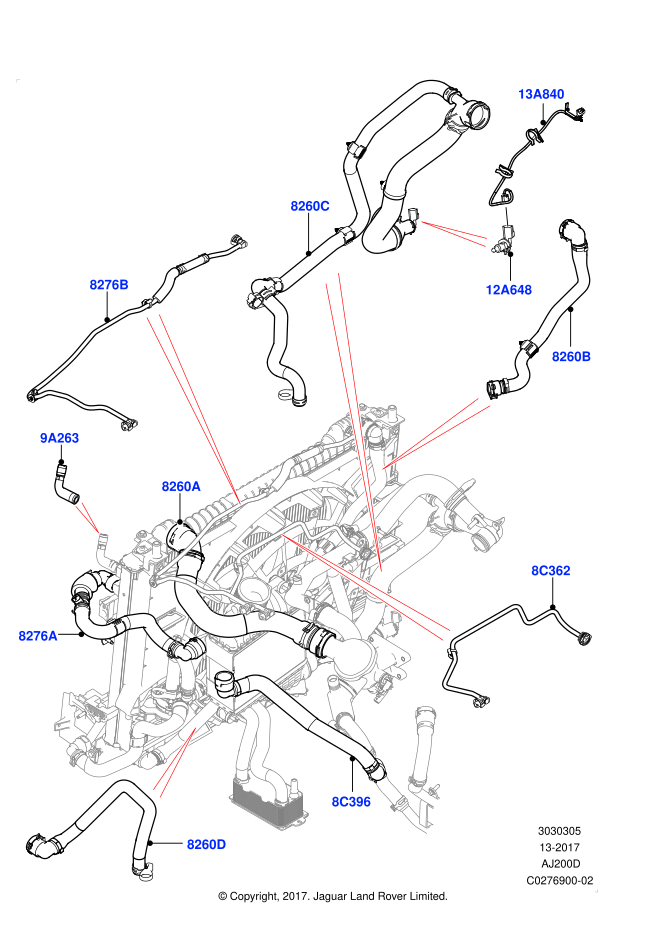 13A840

8260C

8276B

12A648

8260B

9A263

8260A

8C362

8276A

8C396

8260D

3030305
13-2017
AJ200D
C0276900-02

© Copyright, 2017. Jaguar Land Rover Limited.